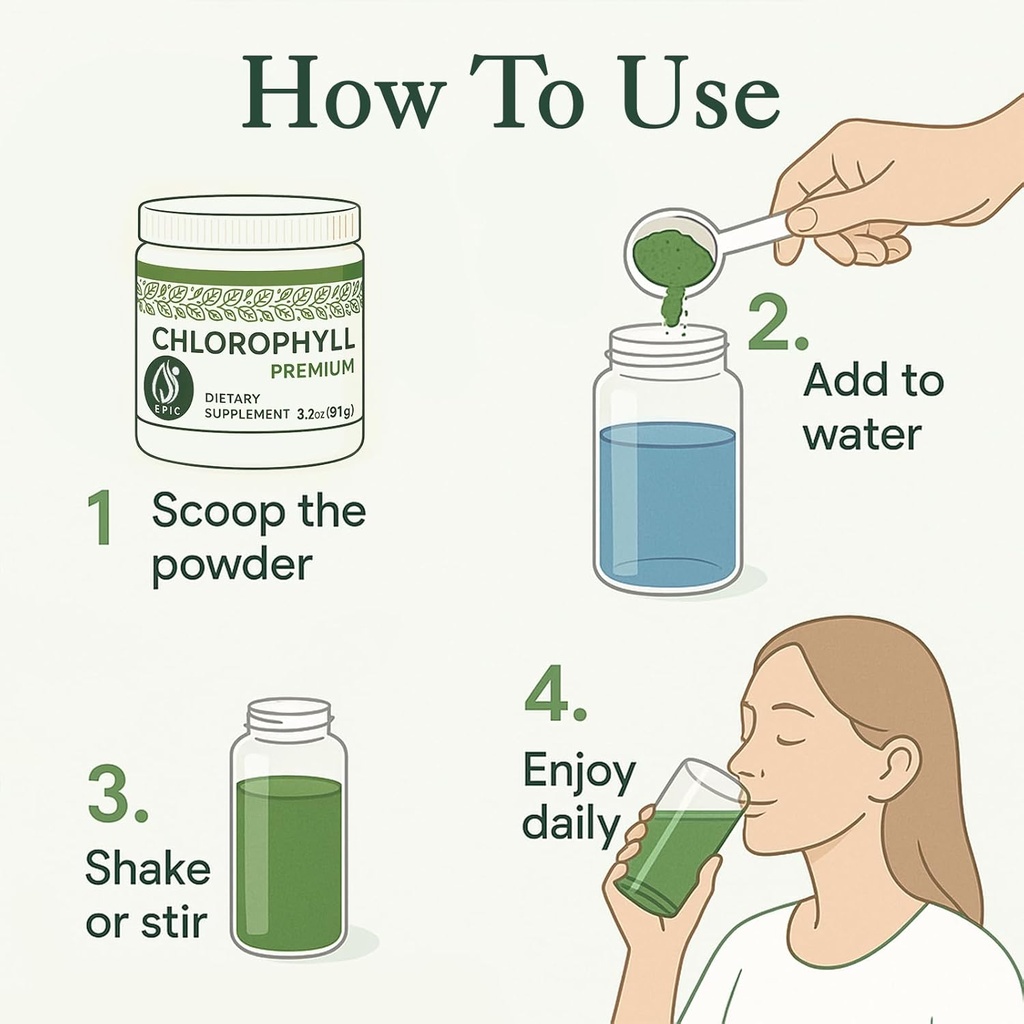 How To Use

CHLOROPHYLL
PREMIUM
EPIC
DIETARY SUPPLEMENT 3.2oz (91g)

1 Scoop the powder

2. Add to water

3. Shake or stir

4. Enjoy daily