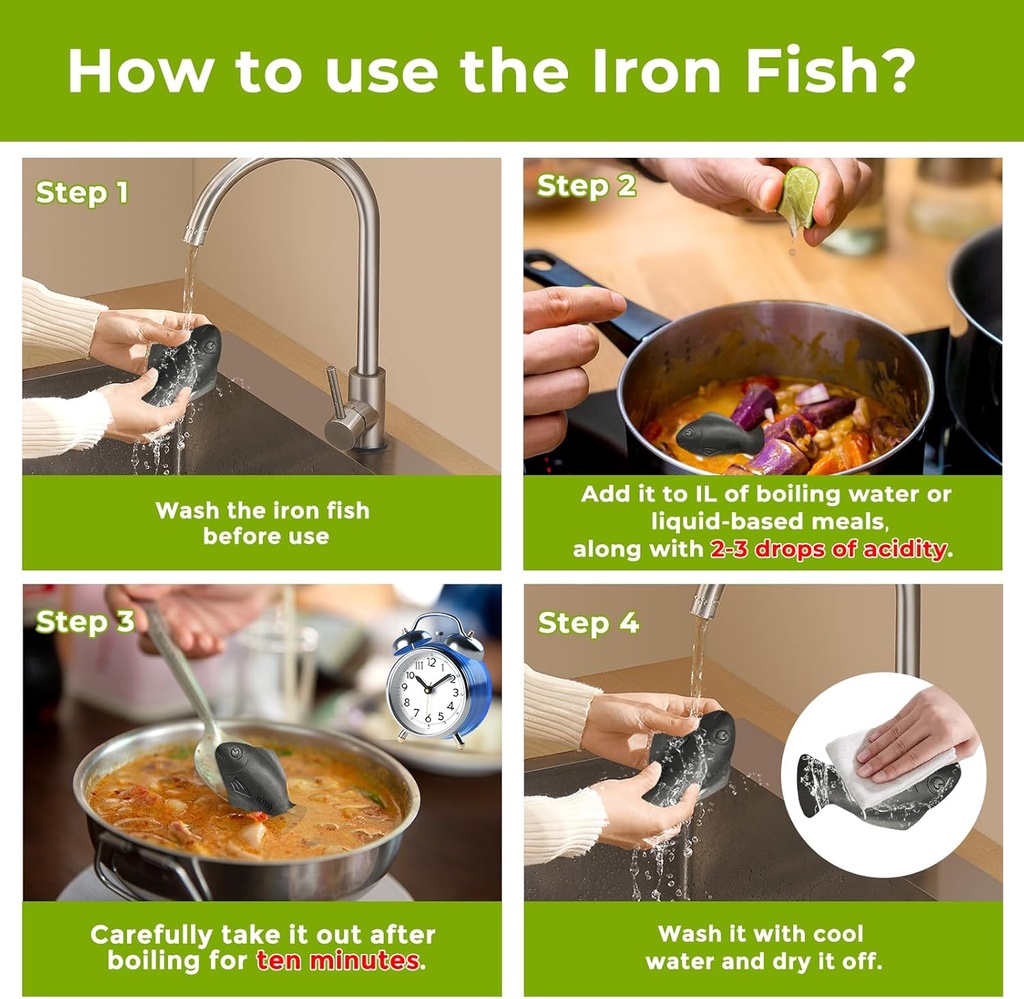 How to use the Iron Fish?

Step 1

Wash the iron fish before use

Step 2

Add it to IL of boiling water or liquid-based meals, along with 2-3 drops of acidity.

Step 3

Carefully take it out after boiling for ten minutes.

Step 4

Wash it with cool water and dry it off.