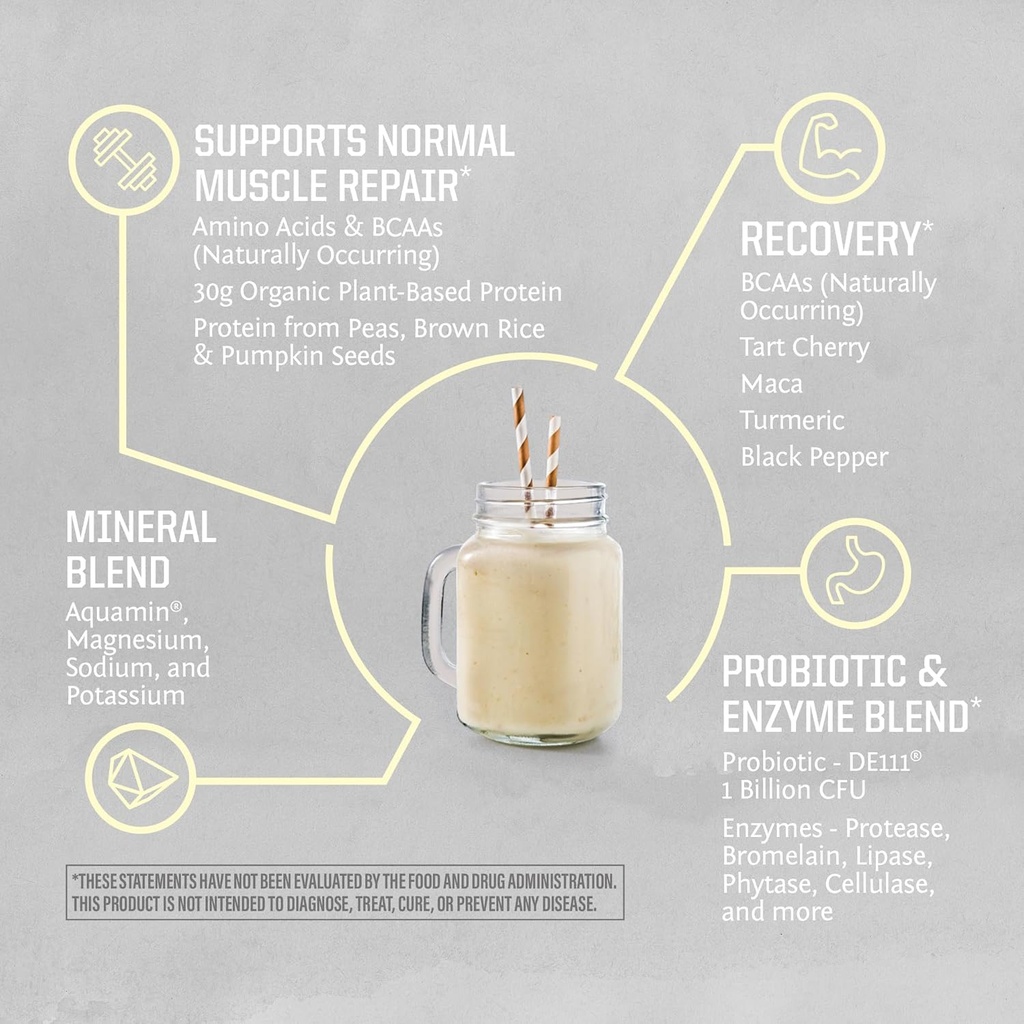 SUPPORTS NORMAL MUSCLE REPAIR*

Amino Acids & BCAAs (Naturally Occurring)

30g Organic Plant-Based Protein

Protein from Peas, Brown Rice & Pumpkin Seeds

RECOVERY*

BCAAs (Naturally Occurring)

Tart Cherry

Maca

Turmeric

Black Pepper

MINERAL BLEND

Aquamin®, Magnesium, Sodium, and Potassium

PROBIOTIC & ENZYME BLEND*

Probiotic - DE111® 1 Billion CFU

Enzymes - Protease, Bromelain, Lipase, Phytase, Cellulase, and more

*THESE STATEMENTS HAVE NOT BEEN EVALUATED BY THE FOOD AND DRUG ADMINISTRATION. THIS PRODUCT IS NOT INTENDED TO DIAGNOSE, TREAT, CURE, OR PREVENT ANY DISEASE.