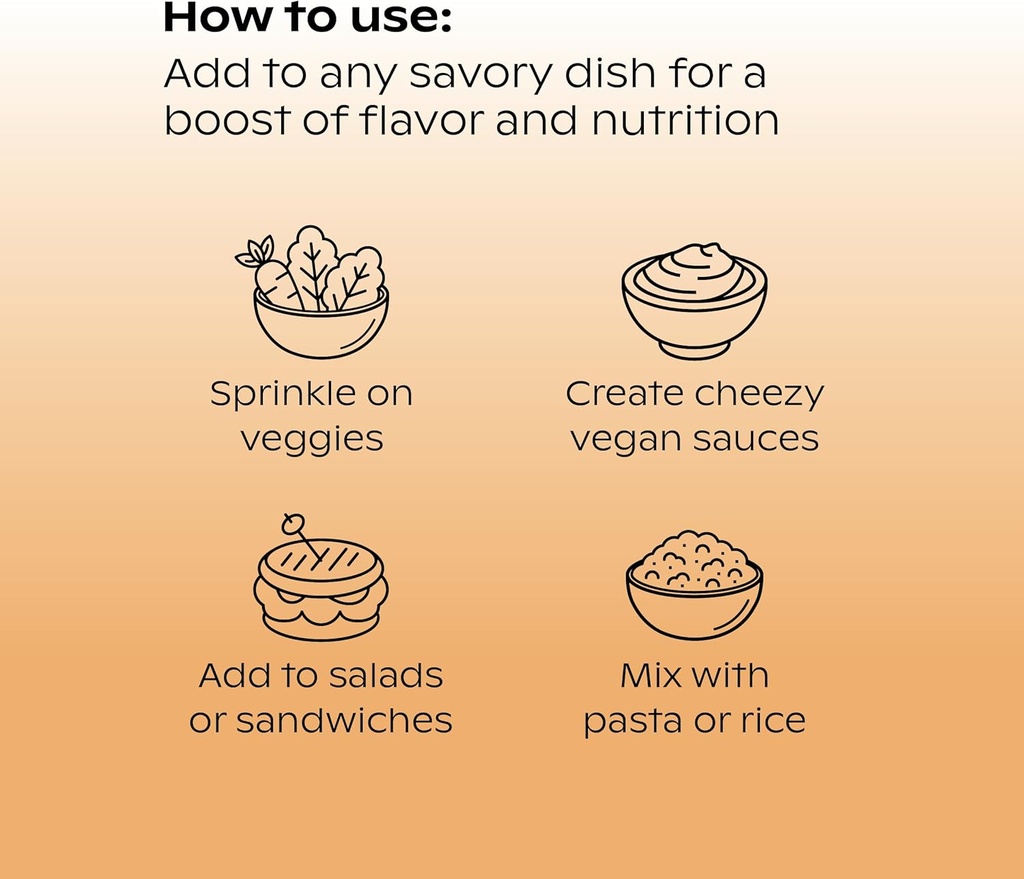 How to use:
Add to any savory dish for a boost of flavor and nutrition

Sprinkle on veggies

Create cheezy vegan sauces

Add to salads or sandwiches

Mix with pasta or rice