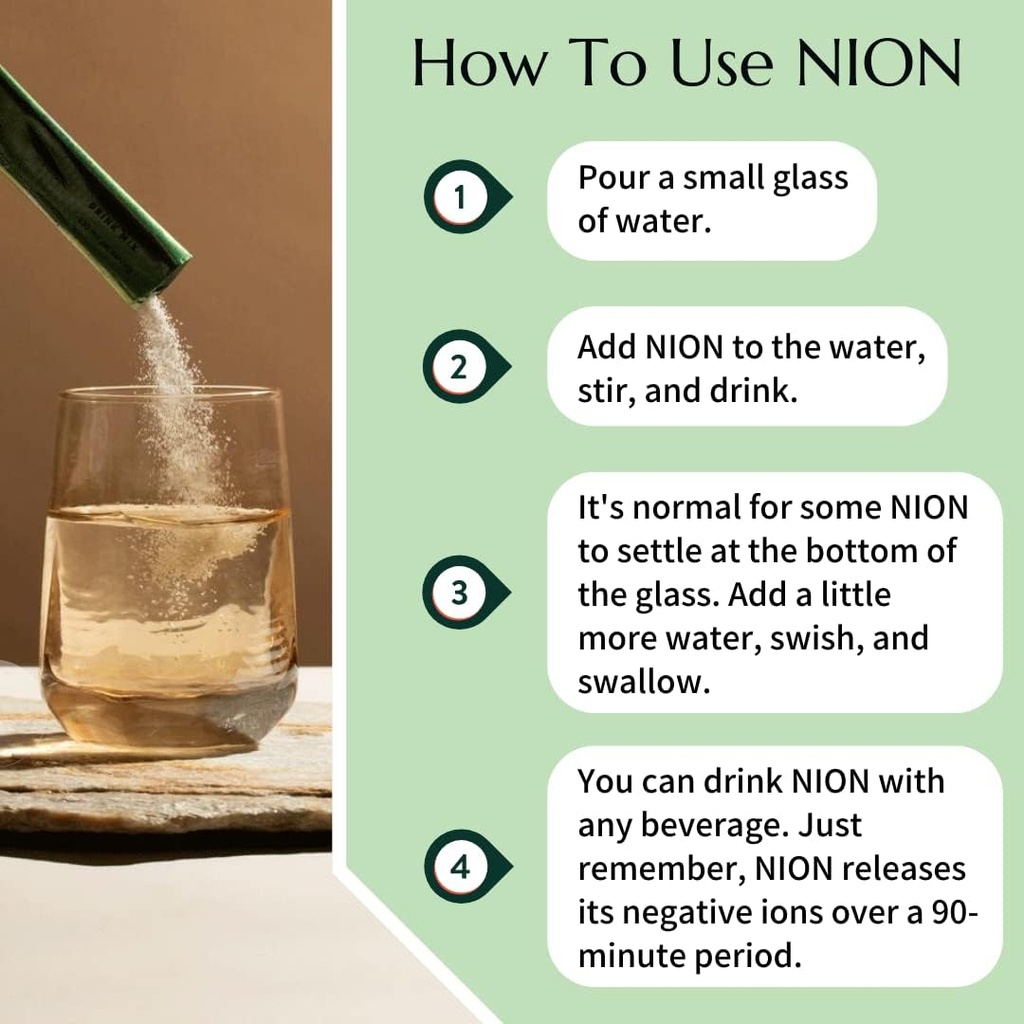 How To Use NION

1

Pour a small glass of water.

2

Add NION to the water, stir, and drink.

3

It's normal for some NION to settle at the bottom of the glass. Add a little more water, swish, and swallow.

4

You can drink NION with any beverage. Just remember, NION releases its negative ions over a 90-minute period.