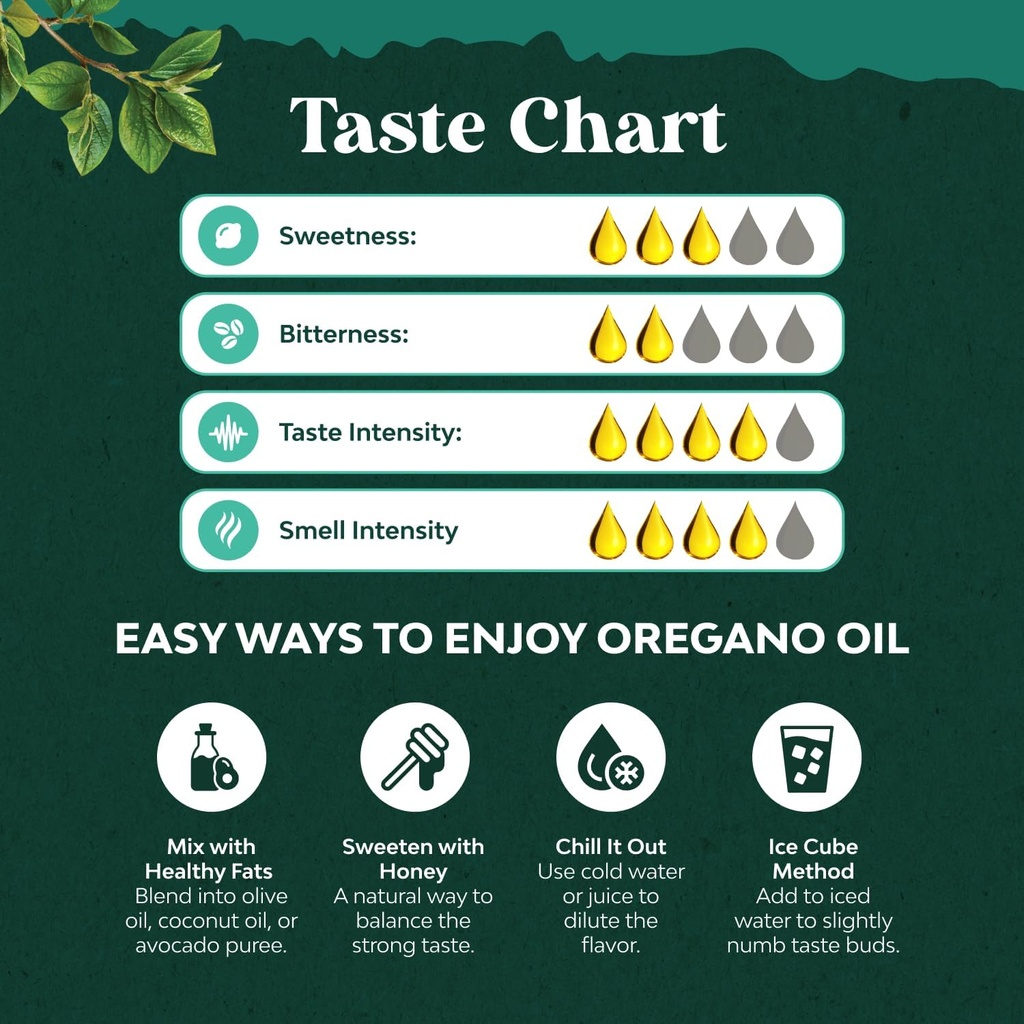 Taste Chart

Sweetness:

Bitterness:

Taste Intensity:

Smell Intensity

EASY WAYS TO ENJOY OREGANO OIL

Mix with Healthy Fats
Blend into olive oil, coconut oil, or avocado puree.

Sweeten with Honey
A natural way to balance the strong taste.

Chill It Out
Use cold water or juice to dilute the flavor.

Ice Cube Method
Add to iced water to slightly numb taste buds.