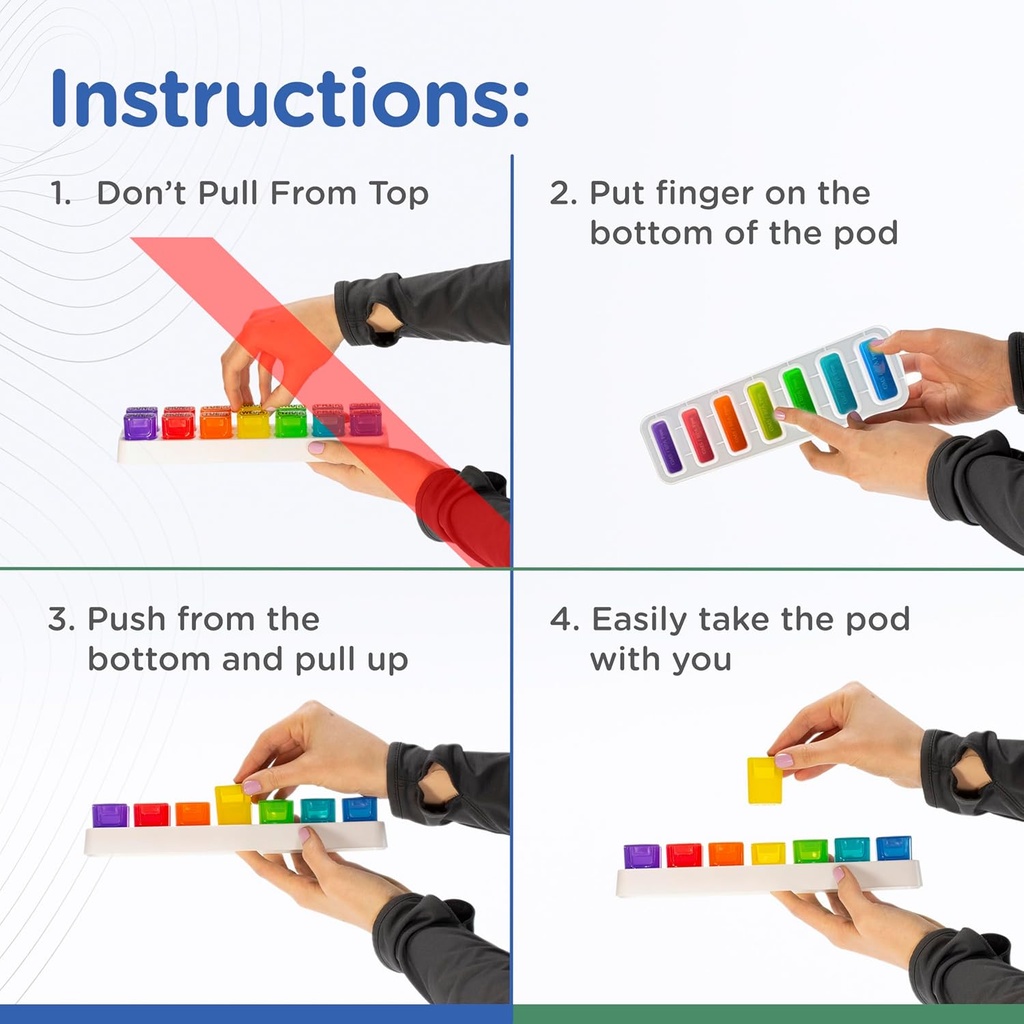 Instructions:

1. Don't Pull From Top

2. Put finger on the bottom of the pod

3. Push from the bottom and pull up

4. Easily take the pod with you