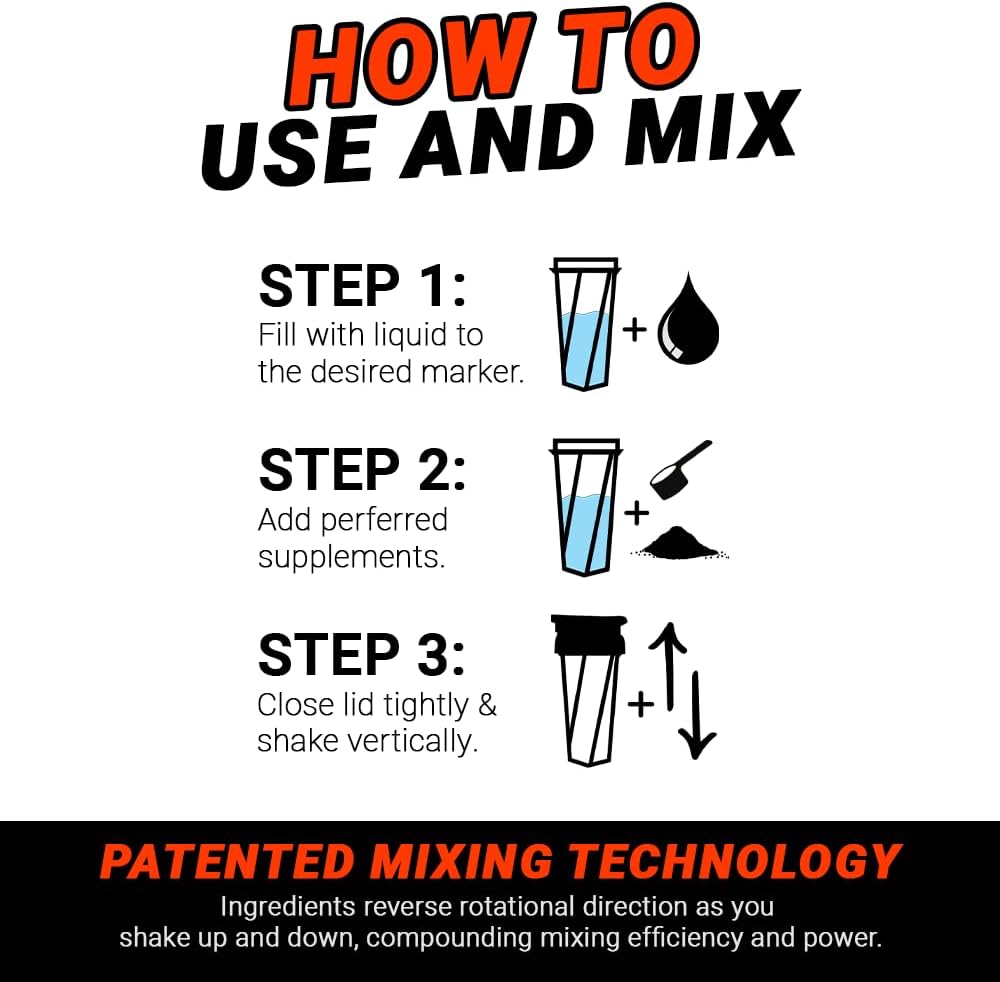 HOW TO
USE AND MIX

STEP 1:
Fill with liquid to the desired marker.

+

STEP 2:
Add perferred supplements.

+

STEP 3:
Close lid tightly & shake vertically.

+

PATENTED MIXING TECHNOLOGY
Ingredients reverse rotational direction as you shake up and down, compounding mixing efficiency and power.