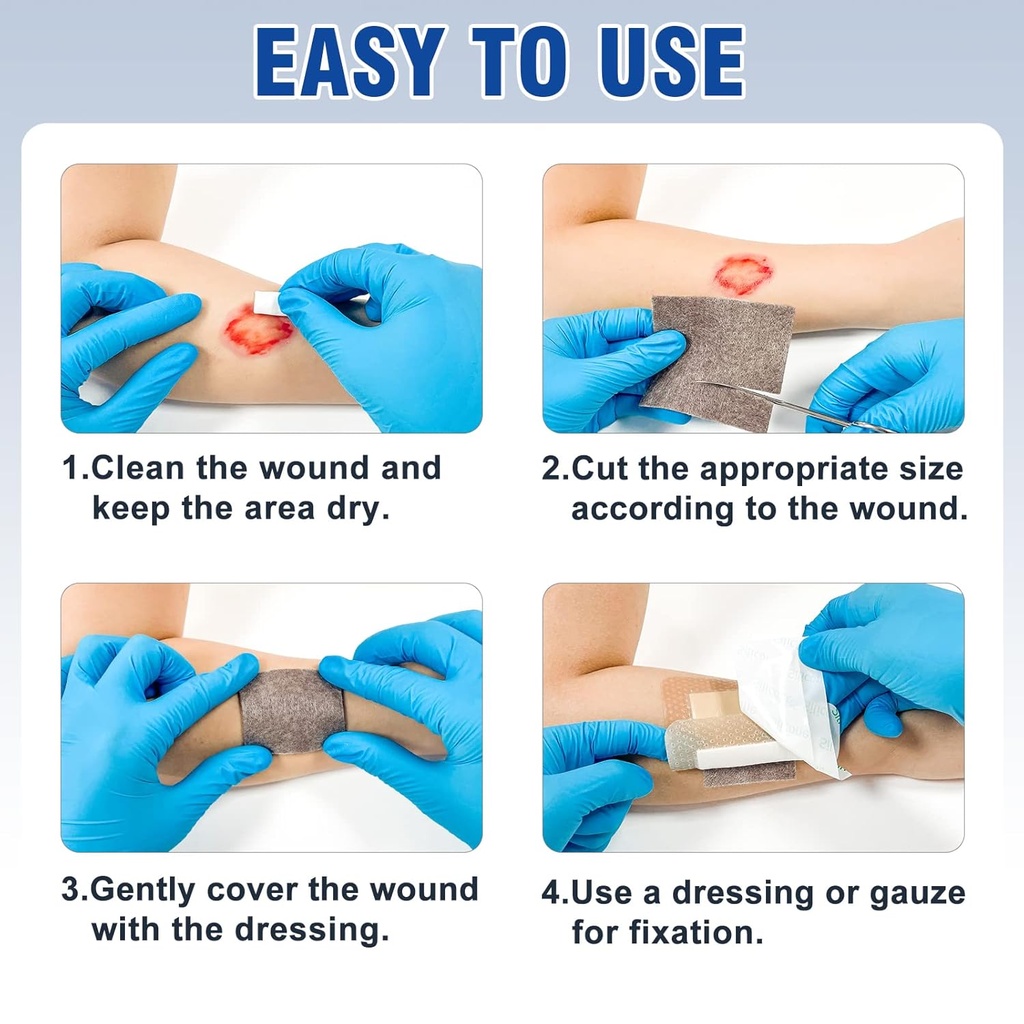 EASY TO USE

1.Clean the wound and keep the area dry.

2.Cut the appropriate size according to the wound.

3.Gently cover the wound with the dressing.

4.Use a dressing or gauze for fixation.