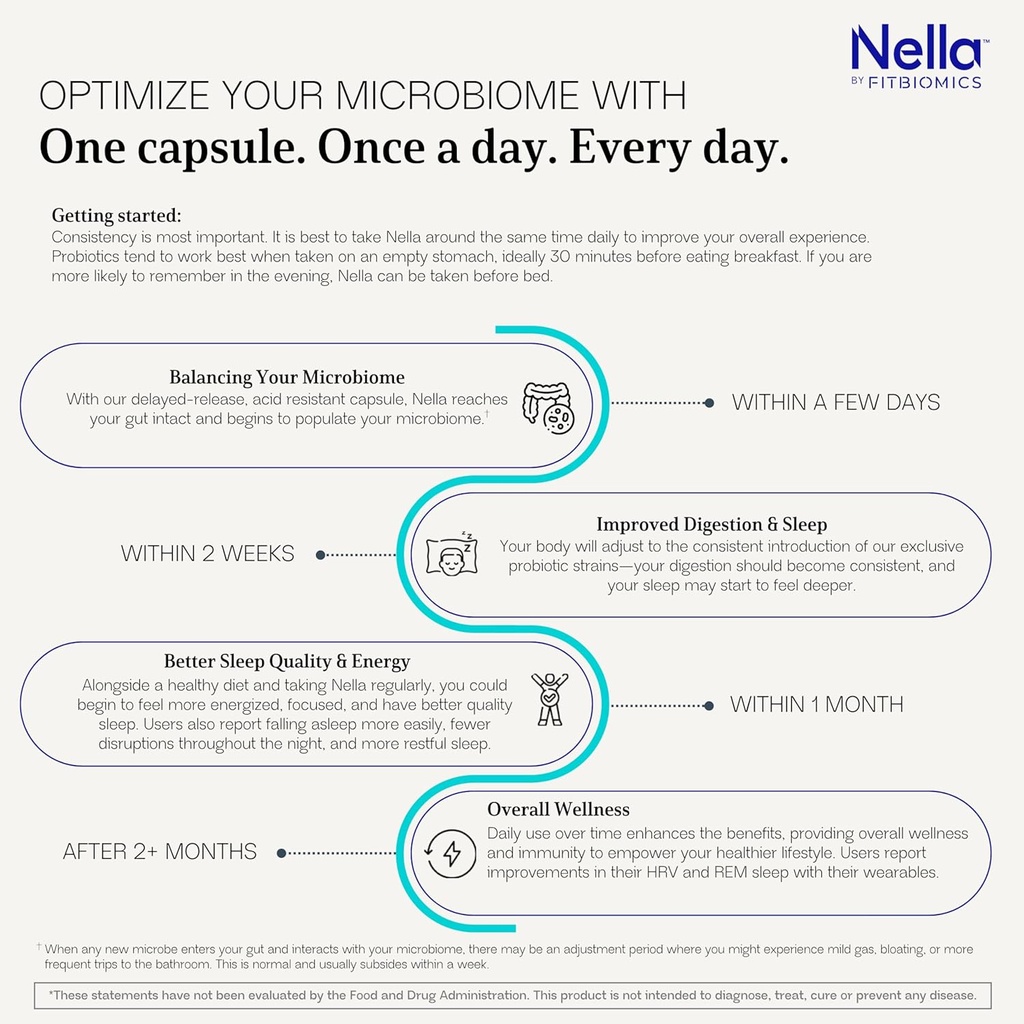 Nella™
BY FITBIOMICS

OPTIMIZE YOUR MICROBIOME WITH
One capsule. Once a day. Every day.

Getting started:
Consistency is most important. It is best to take Nella around the same time daily to improve your overall experience. Probiotics tend to work best when taken on an empty stomach, ideally 30 minutes before eating breakfast. If you are more likely to remember in the evening, Nella can be taken before bed.

Balancing Your Microbiome
With our delayed-release, acid resistant capsule, Nella reaches your gut intact and begins to populate your microbiome.†

WITHIN A FEW DAYS

WITHIN 2 WEEKS

Improved Digestion & Sleep
Your body will adjust to the consistent introduction of our exclusive probiotic strains—your digestion should become consistent, and your sleep may start to feel deeper.

Better Sleep Quality & Energy
Alongside a healthy diet and taking Nella regularly, you could begin to feel more energized, focused, and have better quality sleep. Users also report falling asleep more easily, fewer disruptions throughout the night, and more restful sleep.

WITHIN 1 MONTH

AFTER 2+ MONTHS

Overall Wellness
Daily use over time enhances the benefits, providing overall wellness and immunity to empower your healthier lifestyle. Users report improvements in their HRV and REM sleep with their wearables.

† When any new microbe enters your gut and interacts with your microbiome, there may be an adjustment period where you might experience mild gas, bloating, or more frequent trips to the bathroom. This is normal and usually subsides within a week.

*These statements have not been evaluated by the Food and Drug Administration. This product is not intended to diagnose, treat, cure or prevent any disease.