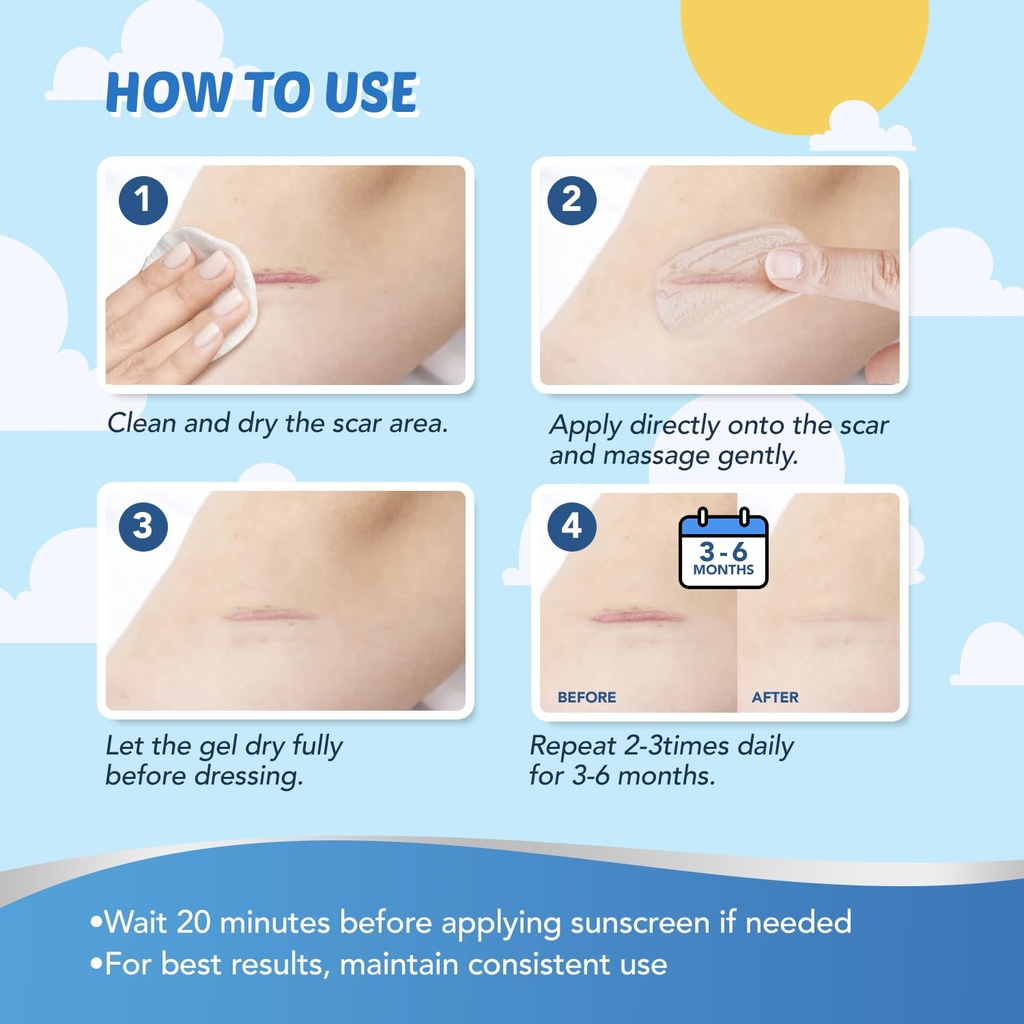 HOW TO USE

1

Clean and dry the scar area.

2

Apply directly onto the scar and massage gently.

3

Let the gel dry fully before dressing.

4

3 - 6 MONTHS

BEFORE

AFTER

Repeat 2-3times daily for 3-6 months.

•Wait 20 minutes before applying sunscreen if needed
•For best results, maintain consistent use