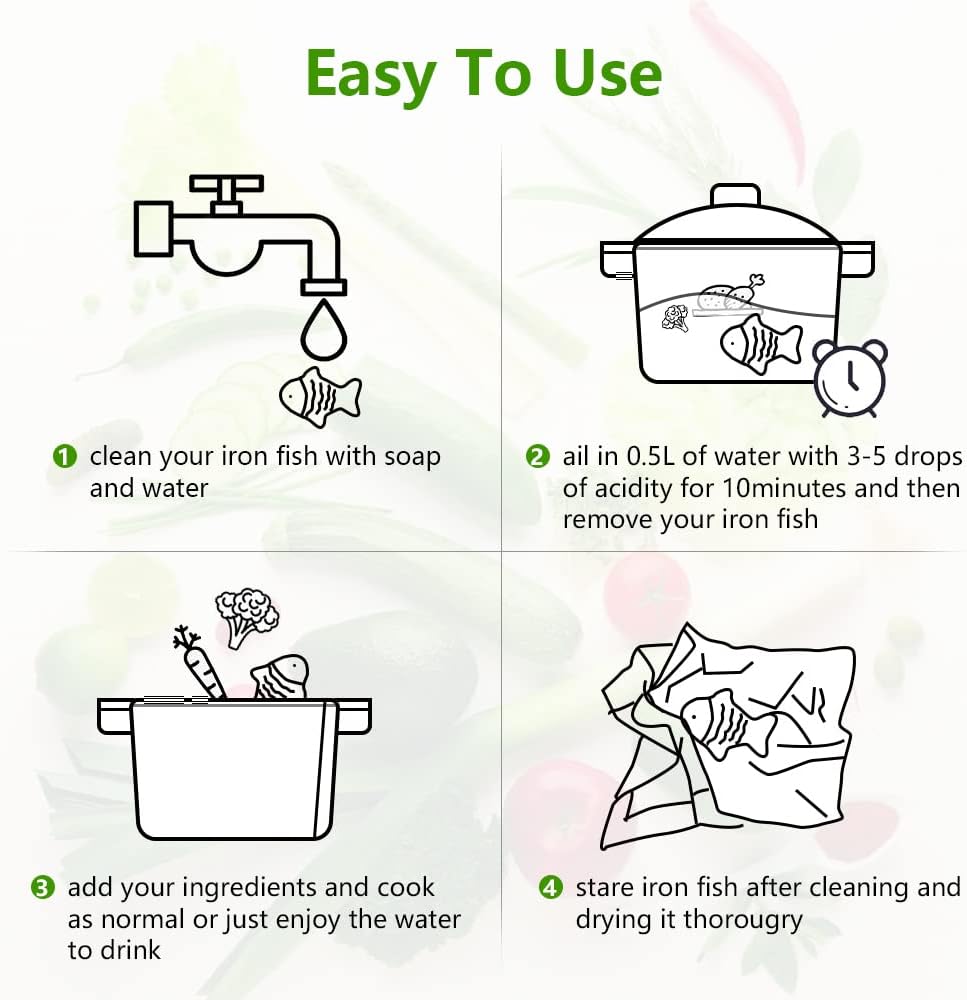 Easy To Use

1 clean your iron fish with soap and water

2 ail in 0.5L of water with 3-5 drops of acidity for 10minutes and then remove your iron fish

3 add your ingredients and cook as normal or just enjoy the water to drink

4 stare iron fish after cleaning and drying it thorougry