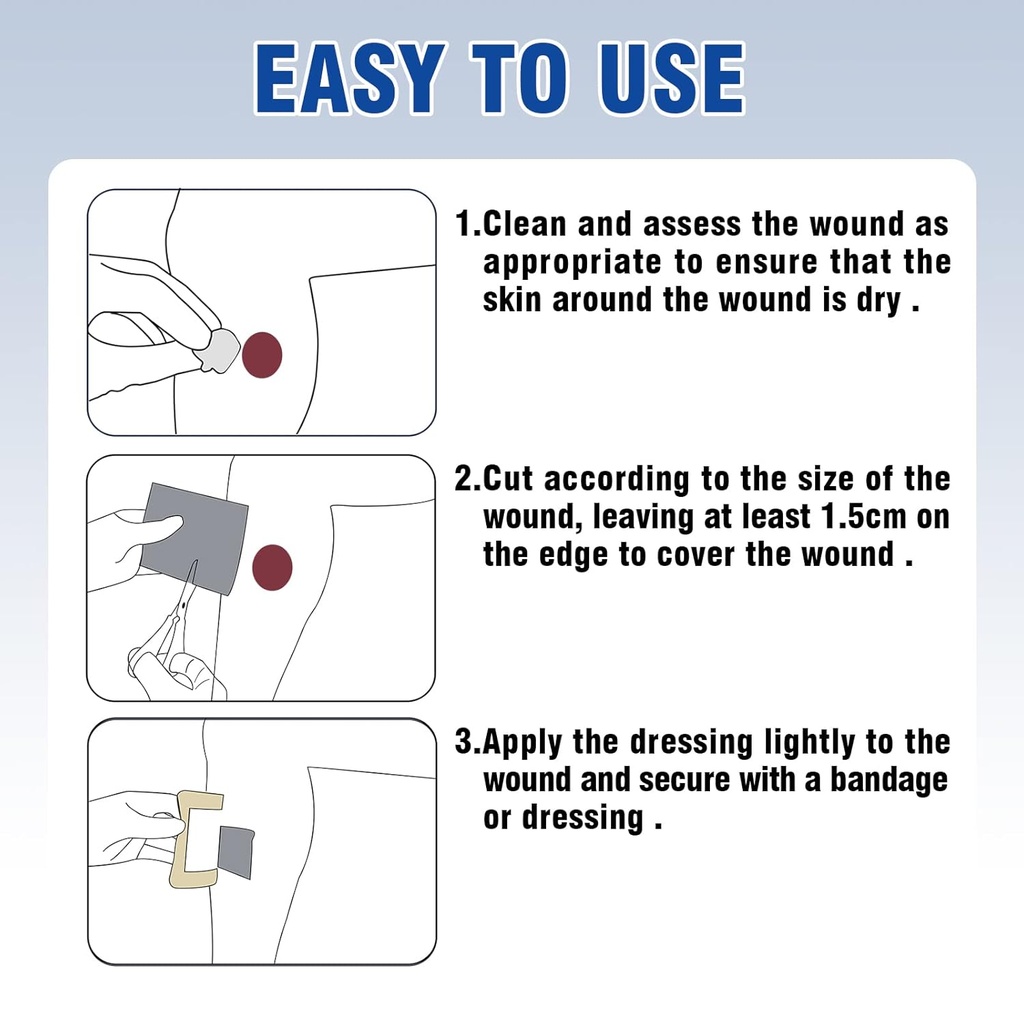 EASY TO USE

1.Clean and assess the wound as appropriate to ensure that the skin around the wound is dry .

2.Cut according to the size of the wound, leaving at least 1.5cm on the edge to cover the wound .

3.Apply the dressing lightly to the wound and secure with a bandage or dressing .